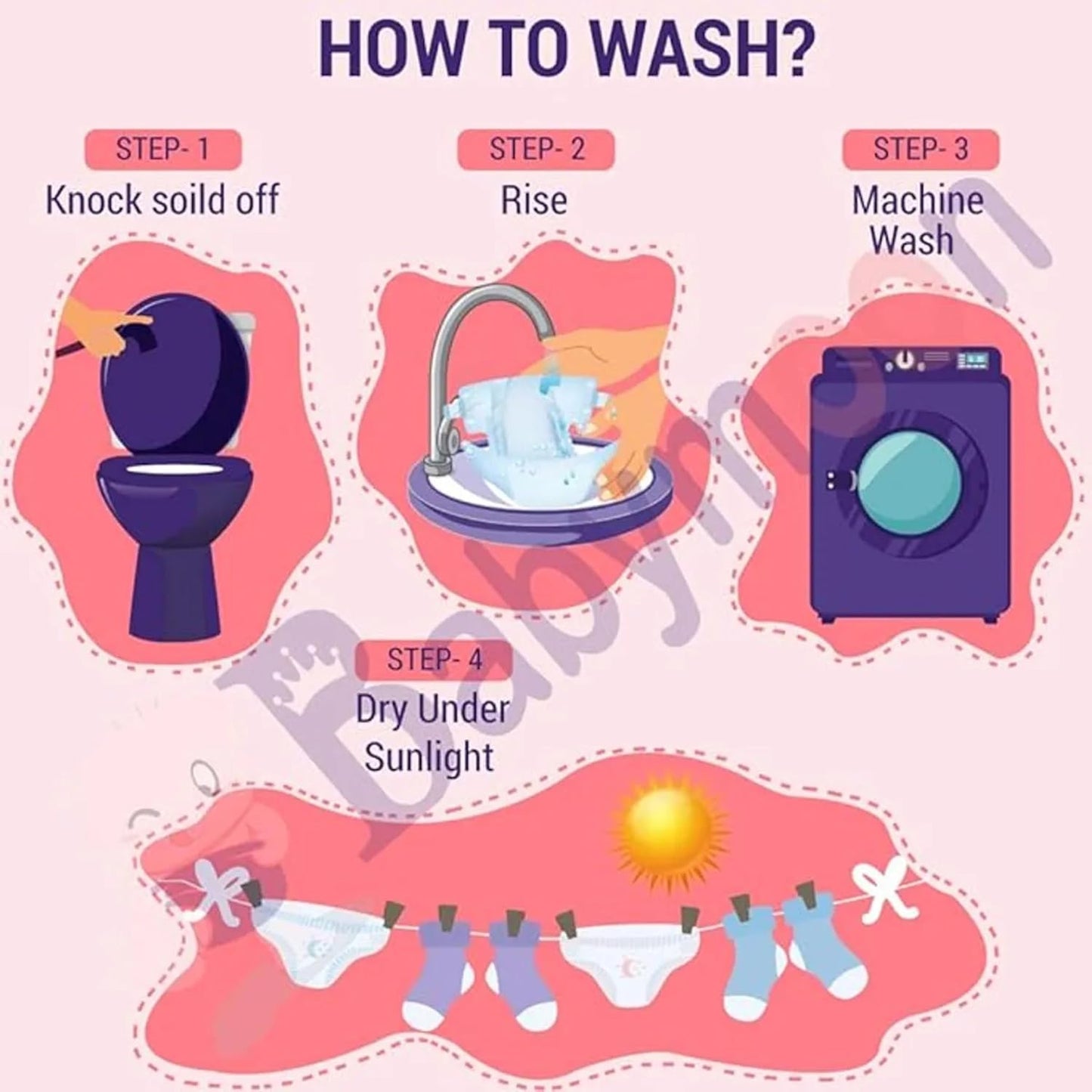 HOW TO WASH?

STEP- 1
Knock soild off

STEP- 2
Rise

STEP- 3
Machine Wash

STEP- 4
Dry Under Sunlight

Babymoon