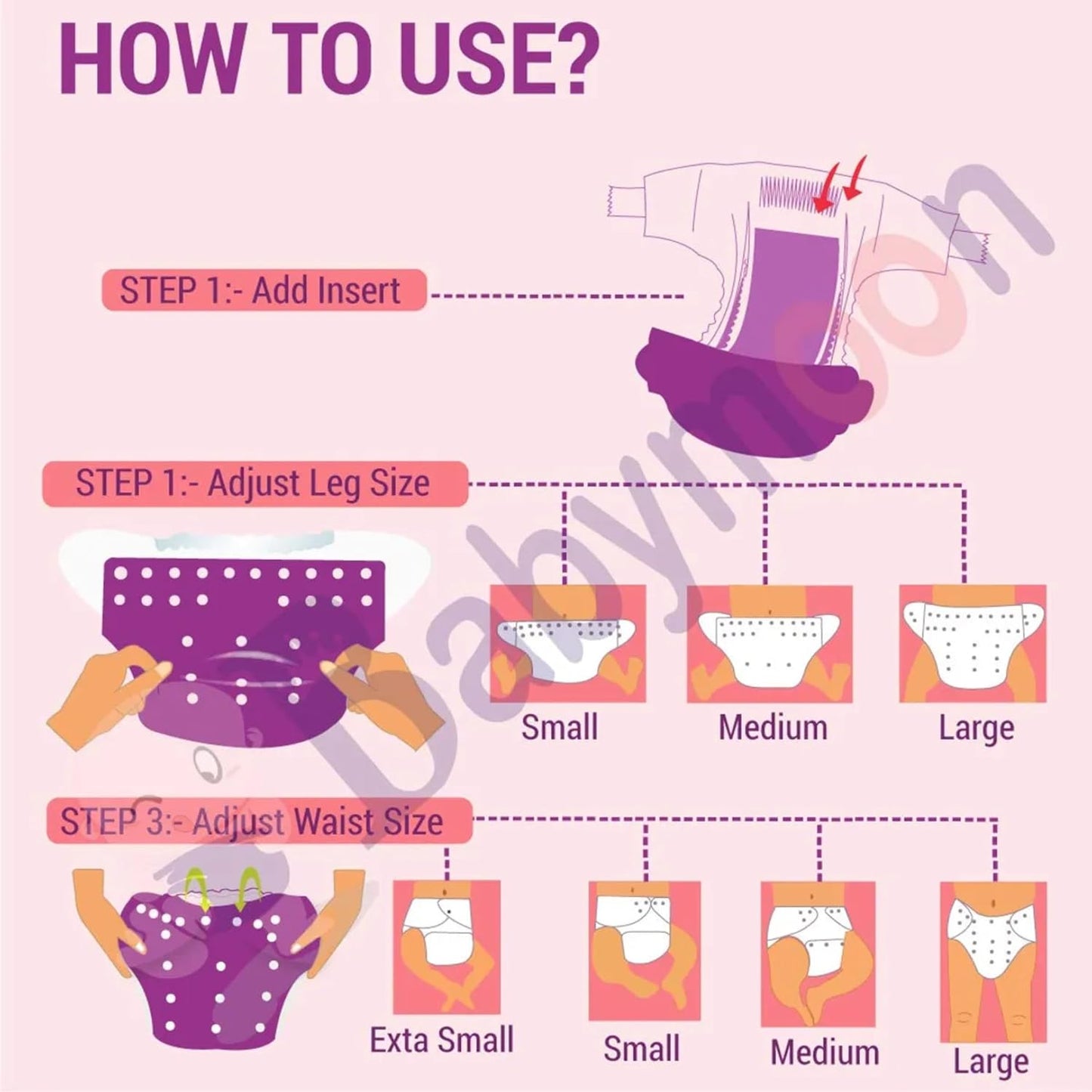 HOW TO USE?

STEP 1:- Add Insert

STEP 1:- Adjust Leg Size

Small

Medium

Large

STEP 3:- Adjust Waist Size

Exta Small

Small

Medium

Large

Babymoon